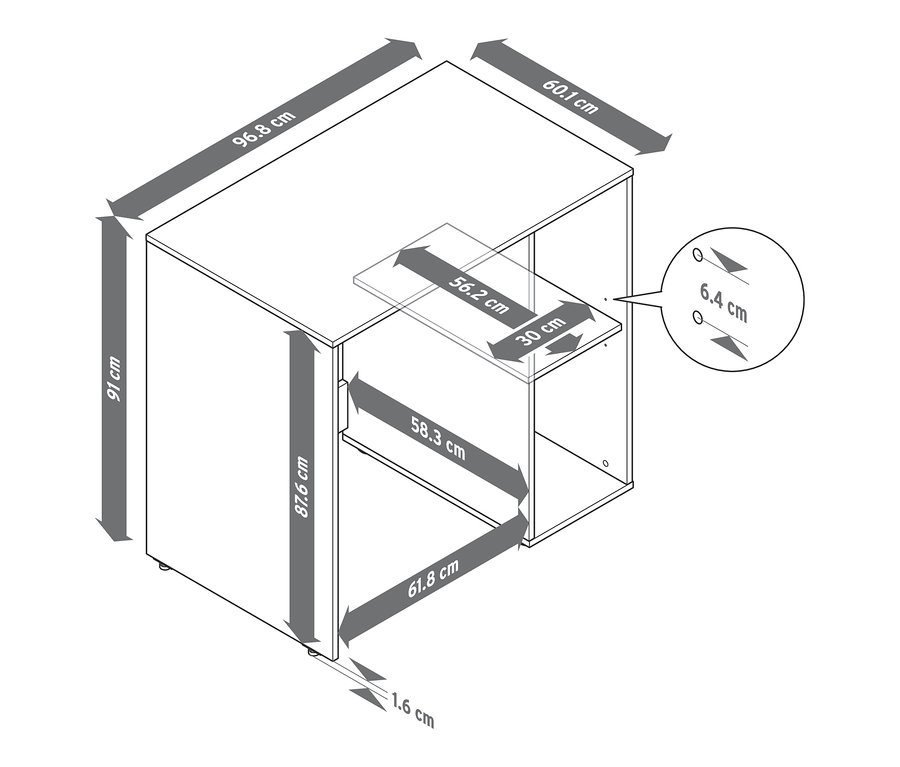 96.8 cm
60.1 cm
91 cm
56.2 cm
30 cm
6.4 cm
58.3 cm
87.6 cm
61.8 cm
1.6 cm