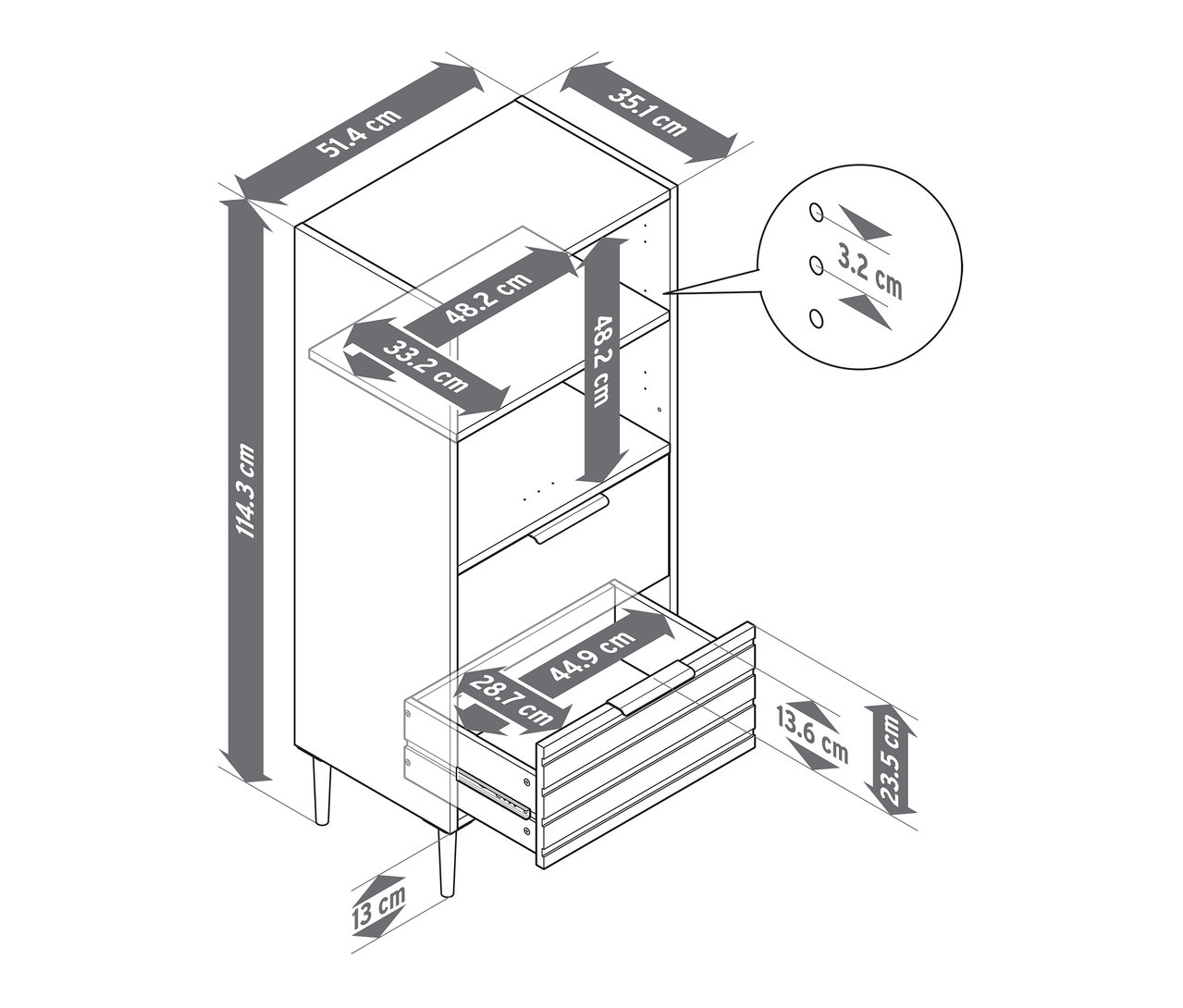 51.4 cm
35.1 cm
3.2 cm
48.2 cm
33.2 cm
48.2 cm
114.3 cm
44.9 cm
28.7 cm
13.6 cm
23.5 cm
13 cm