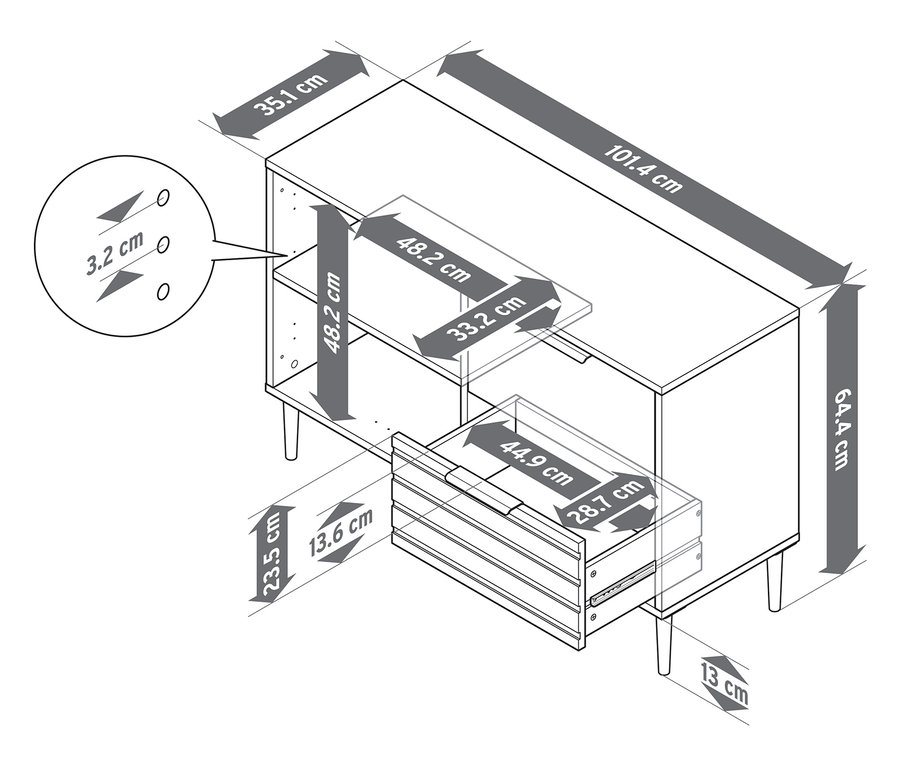 35.1 cm
101.4 cm
3.2 cm
48.2 cm
48.2 cm
33.2 cm
64.4 cm
44.9 cm
28.7 cm
23.5 cm
13.6 cm
13 cm