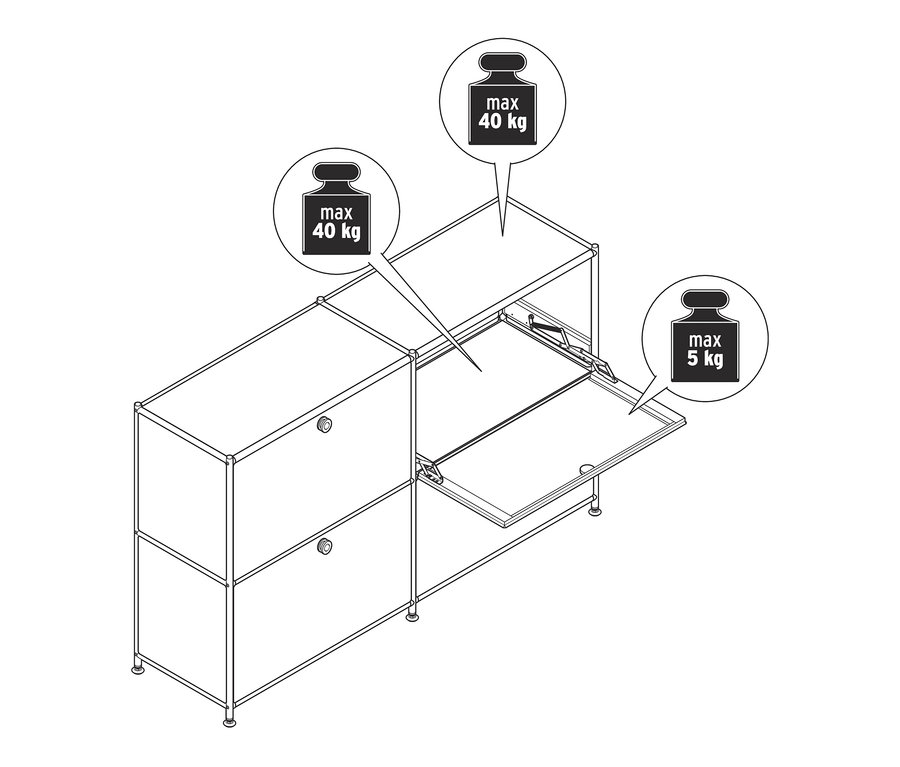 max
40 kg

max
40 kg

max
5 kg