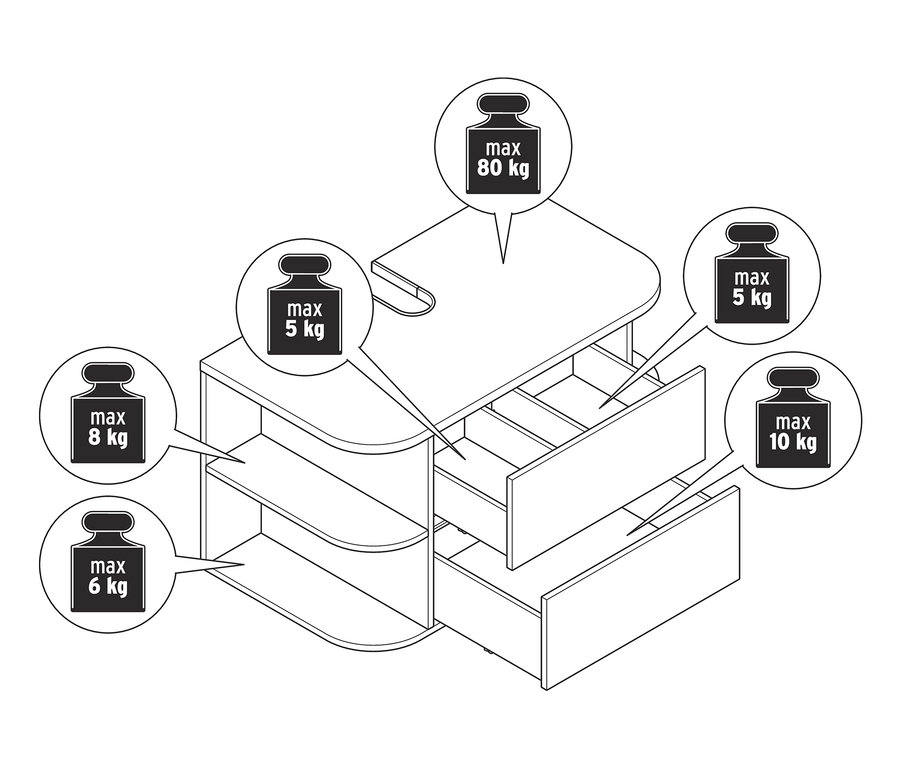 max
80 kg

max
5 kg

max
5 kg

max
8 kg

max
10 kg

max
6 kg