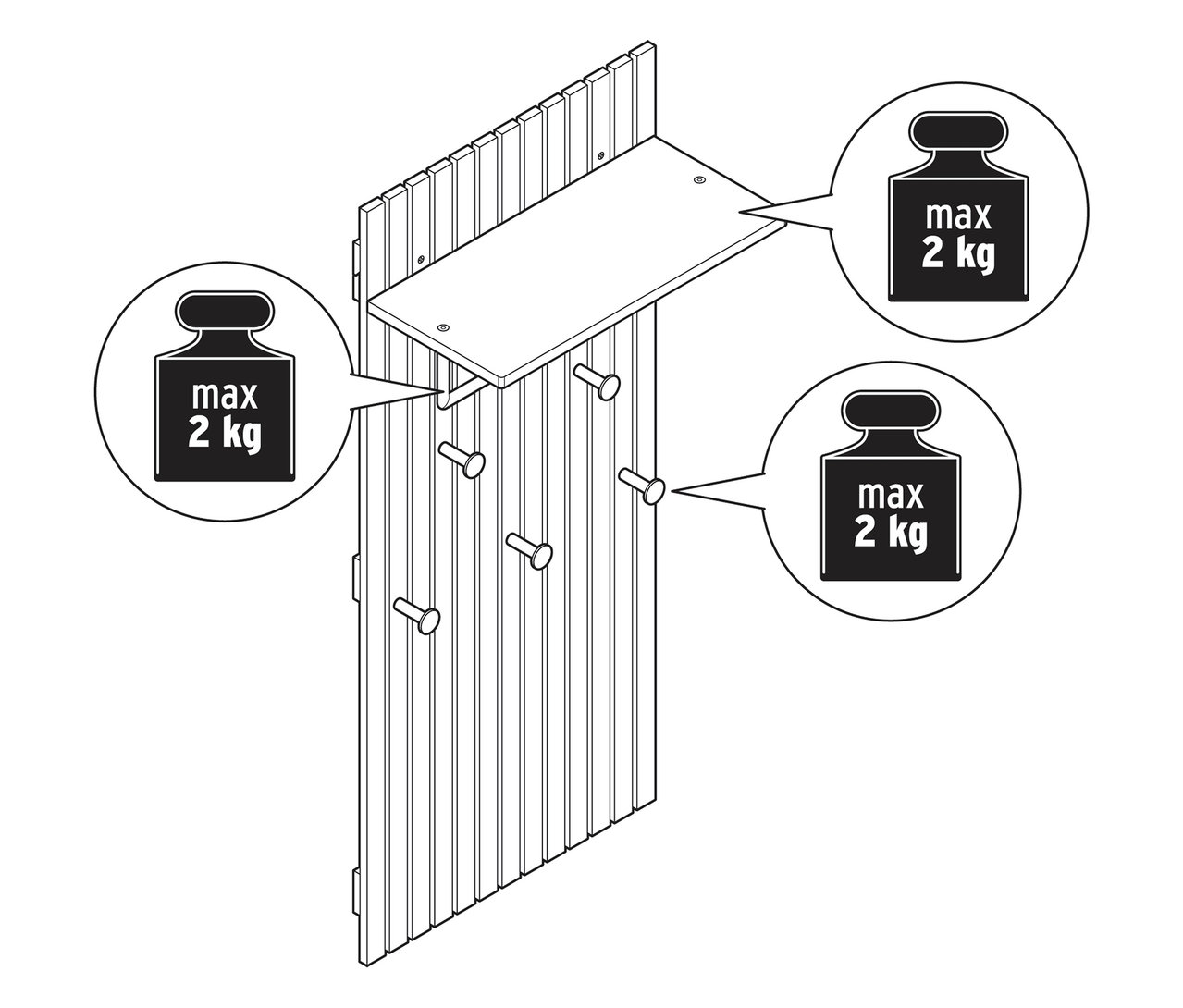 max
2 kg

max
2 kg

max
2 kg