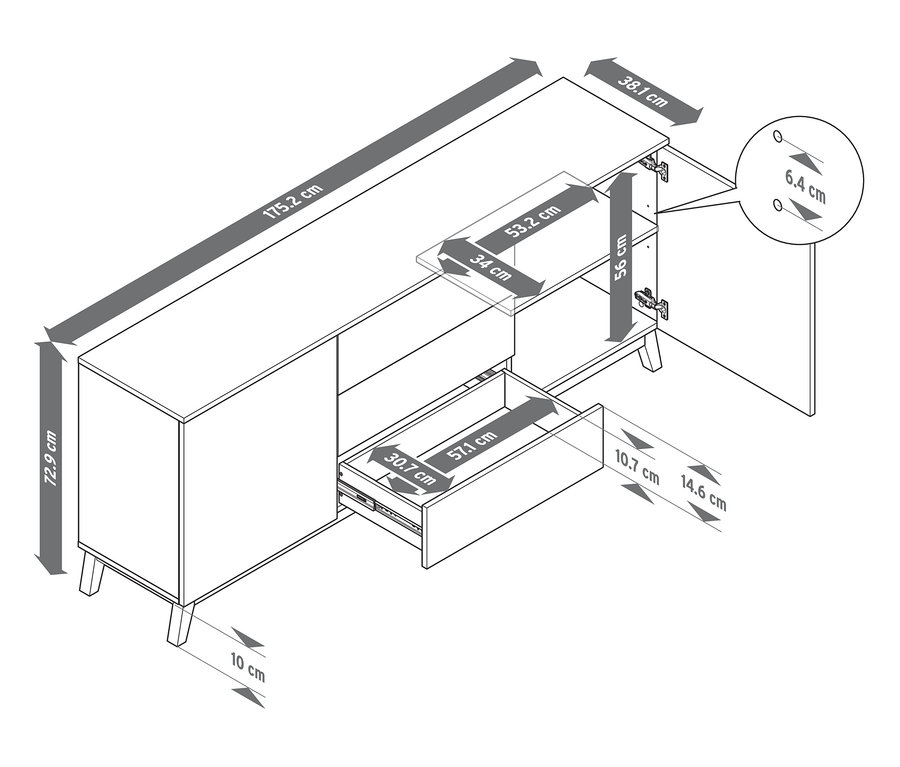 175.2 cm
38.1 cm
6.4 cm
53.2 cm
34 cm
56 cm
72.9 cm
30.7 cm
57.1 cm
10.7 cm
14.6 cm
10 cm