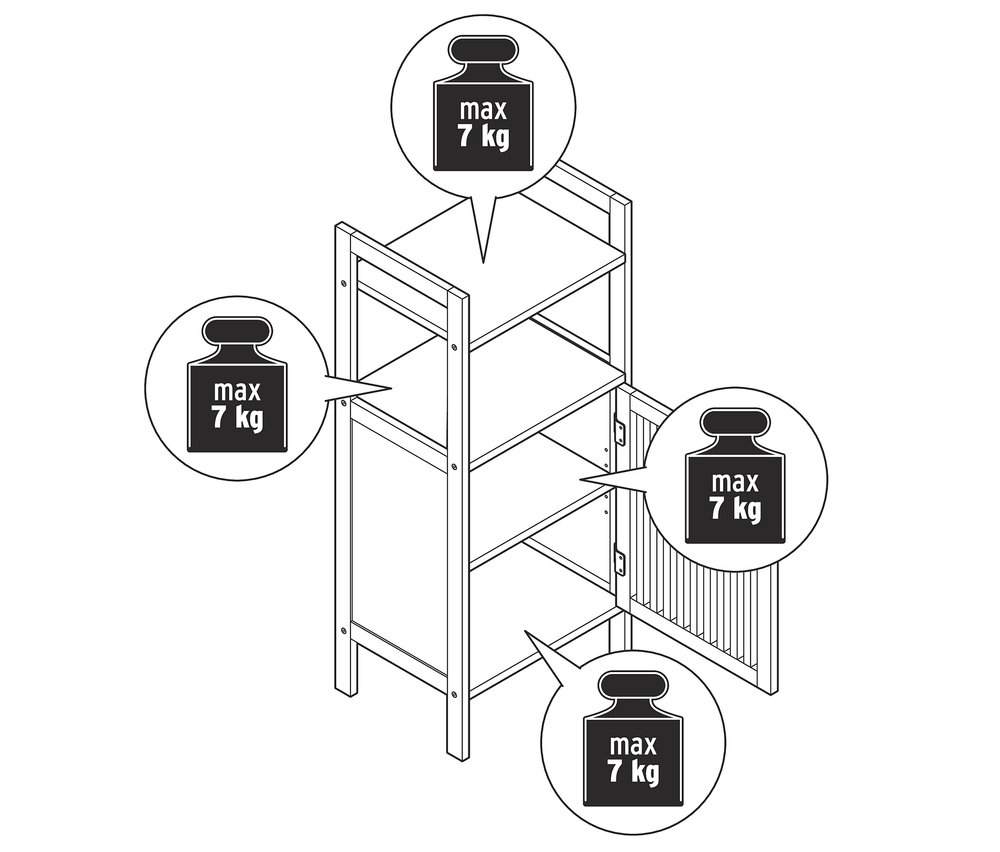 max
7 kg

max
7 kg

max
7 kg

max
7 kg