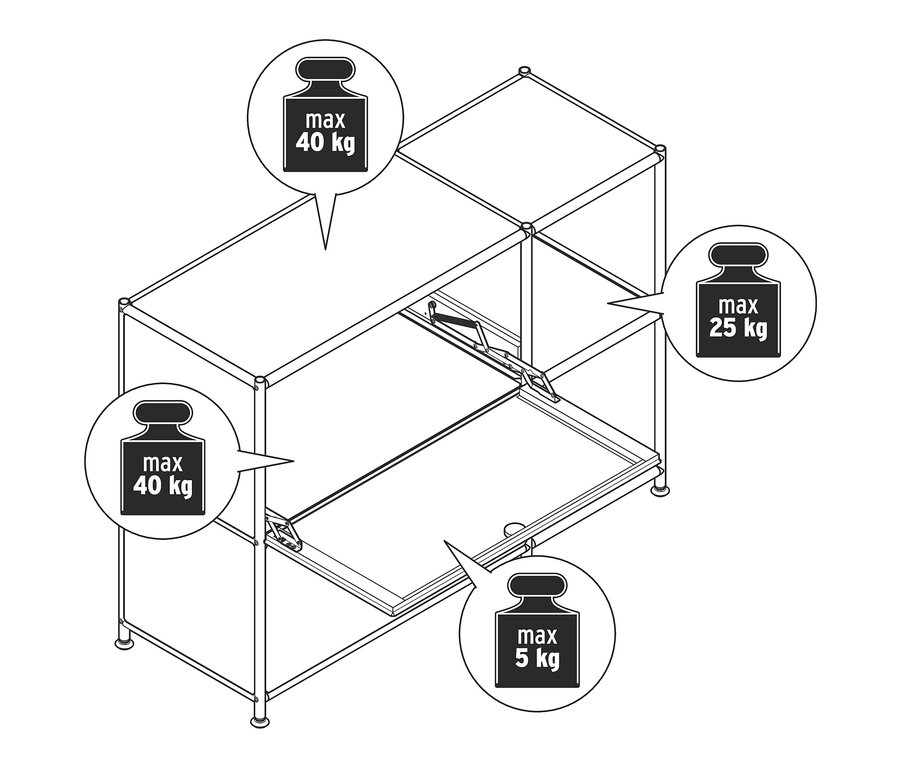 max
40 kg

max
25 kg

max
40 kg

max
5 kg