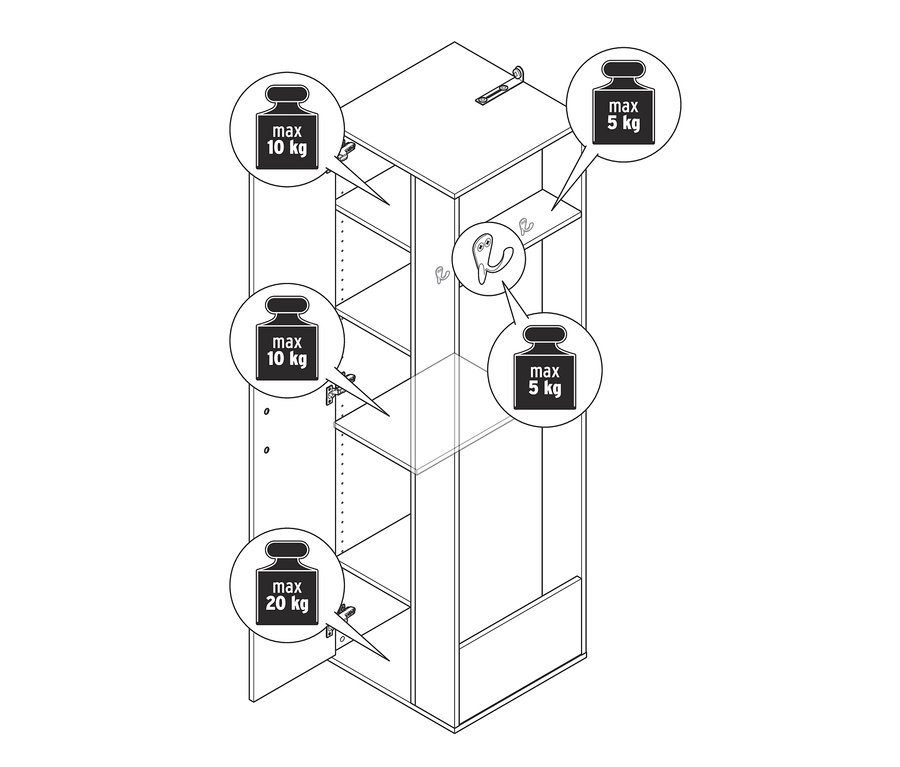 max
10 kg

max
5 kg

max
10 kg

max
5 kg

max
20 kg