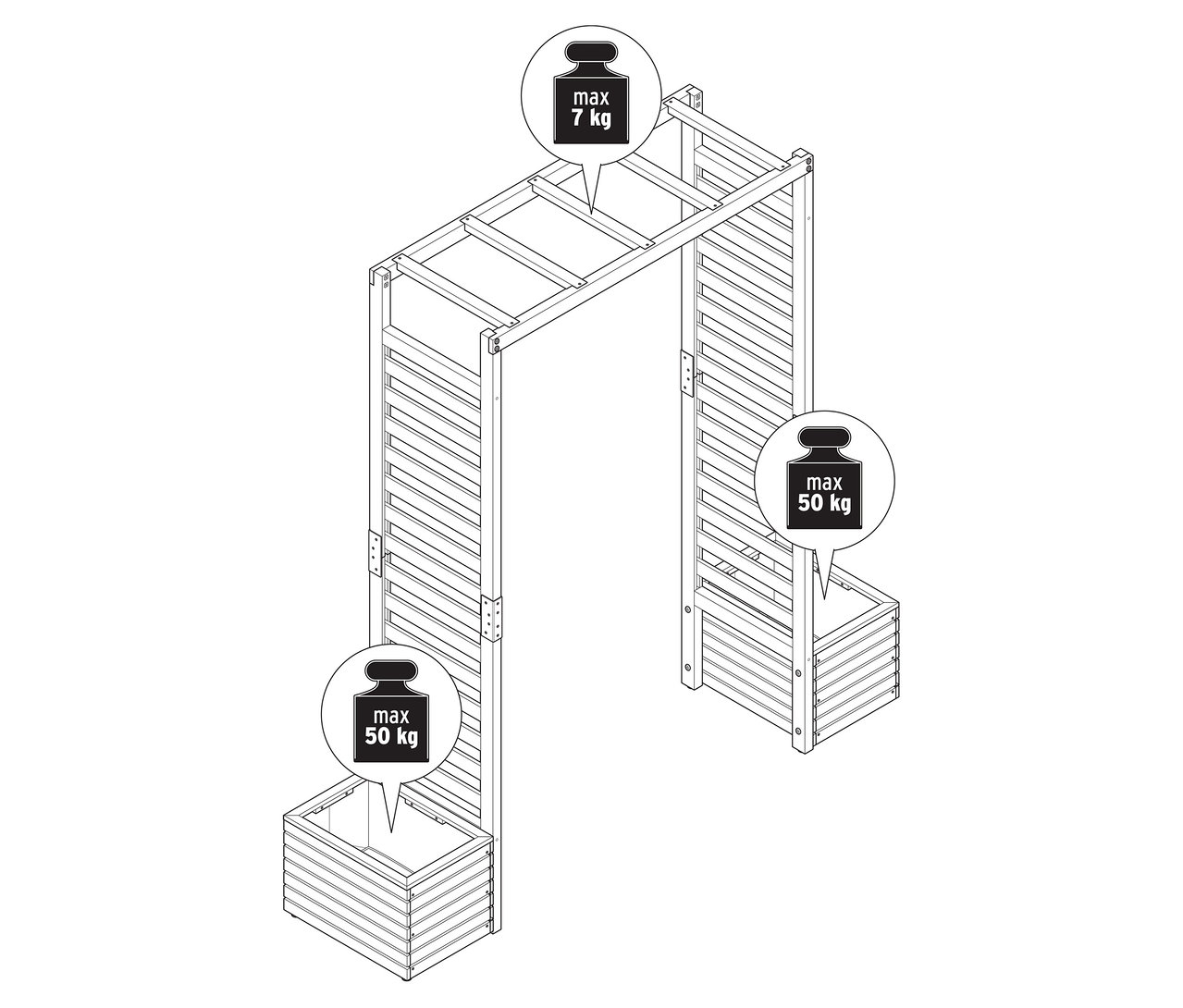 max
7 kg

max
50 kg

max
50 kg