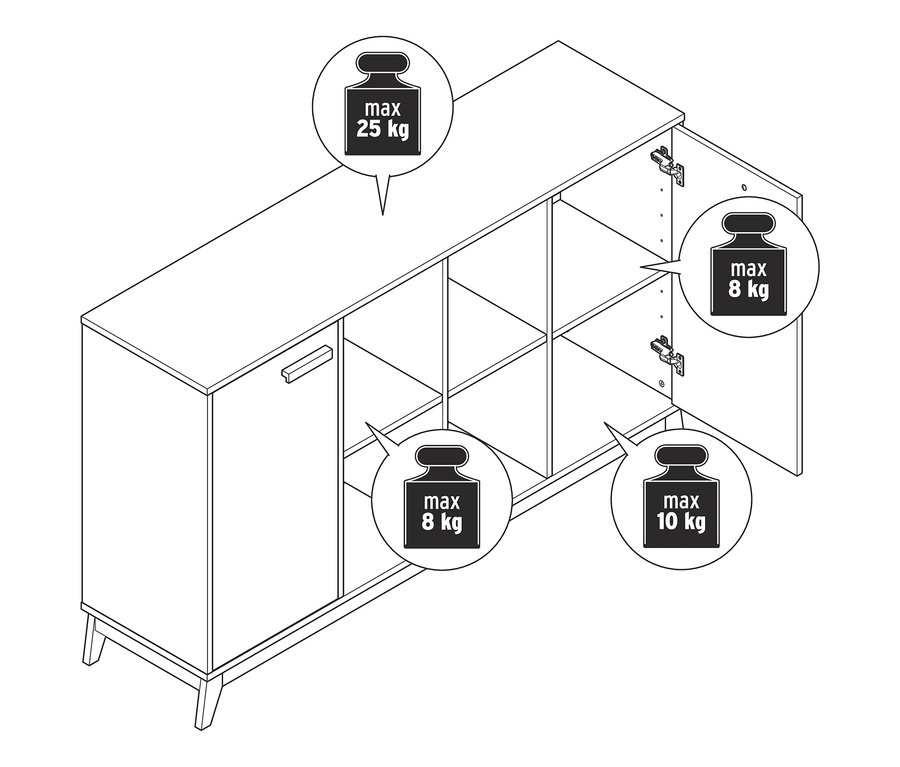 max
25 kg

max
8 kg

max
8 kg

max
10 kg