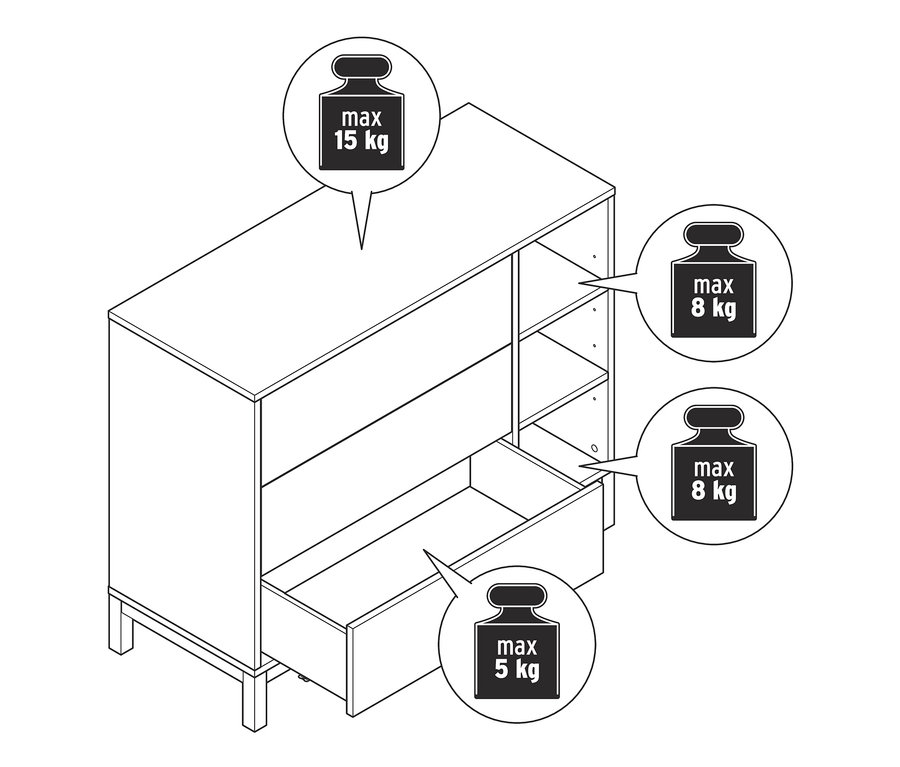 max
15 kg

max
8 kg

max
8 kg

max
5 kg