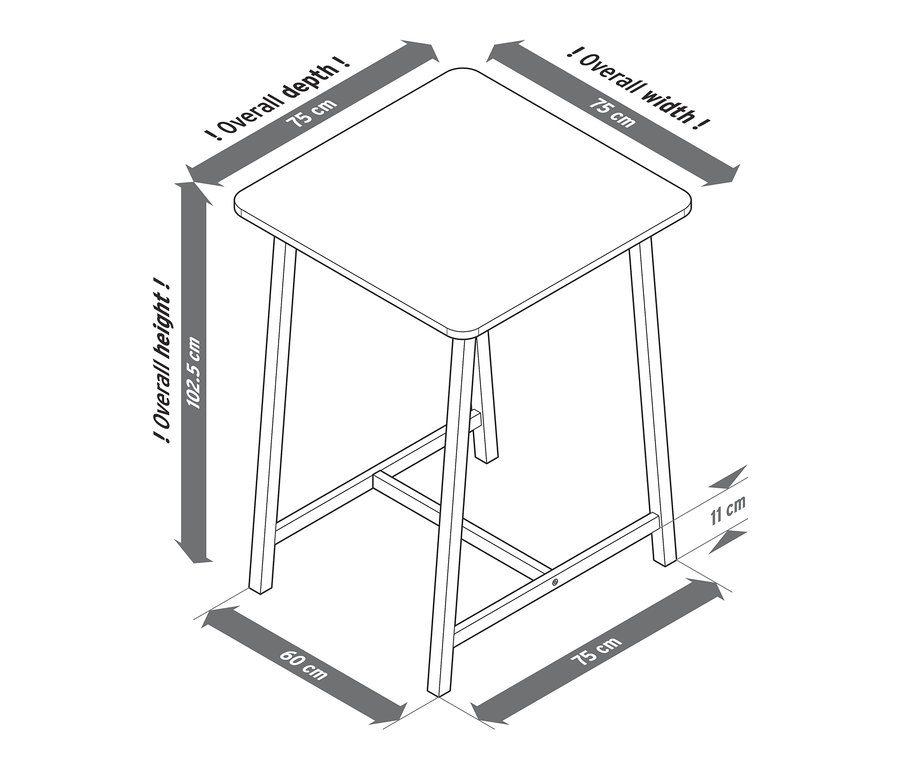 ! Overall depth !
75 cm

! Overall width !
75 cm

! Overall height !
102.5 cm

11 cm

60 cm

75 cm