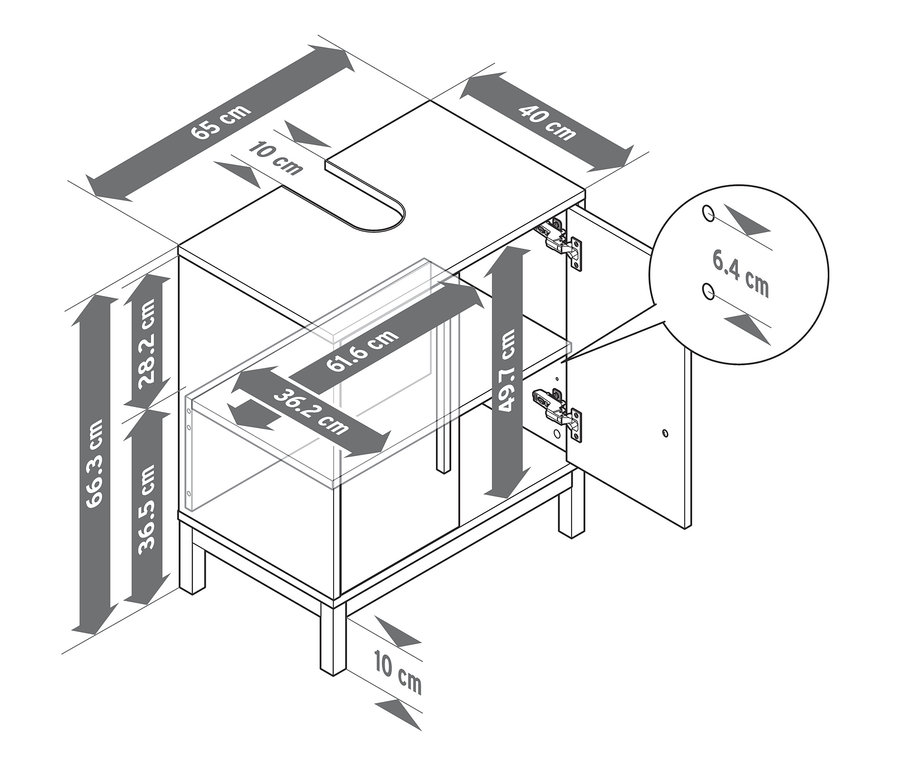 65 cm
10 cm
40 cm
6.4 cm
66.3 cm
28.2 cm
36.5 cm
61.6 cm
36.2 cm
49.7 cm
10 cm