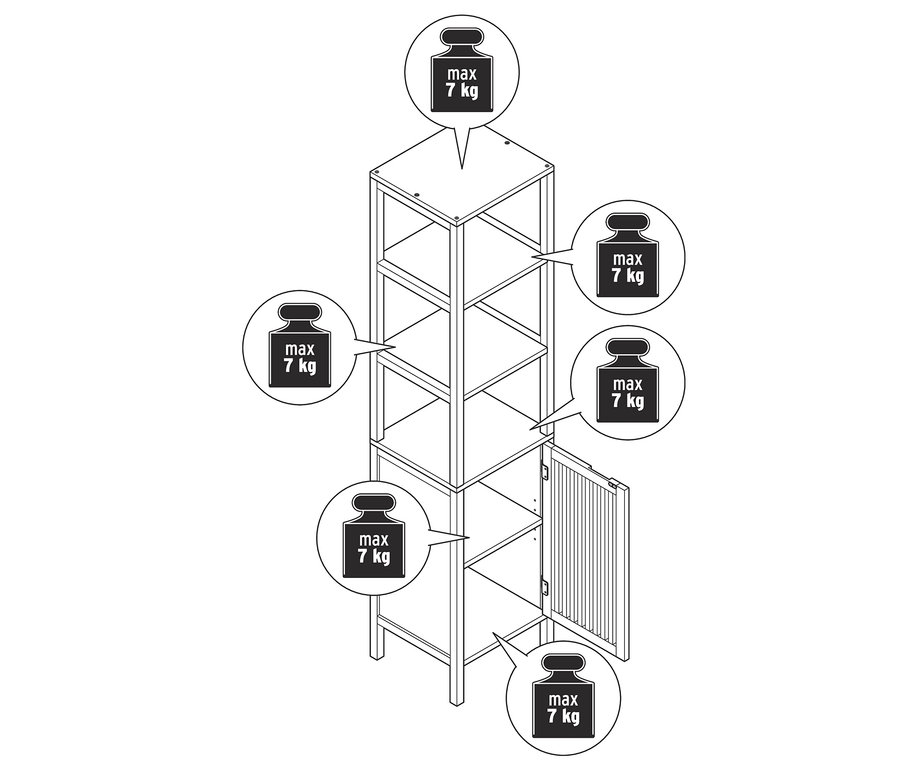 max
7 kg

max
7 kg

max
7 kg

max
7 kg

max
7 kg

max
7 kg