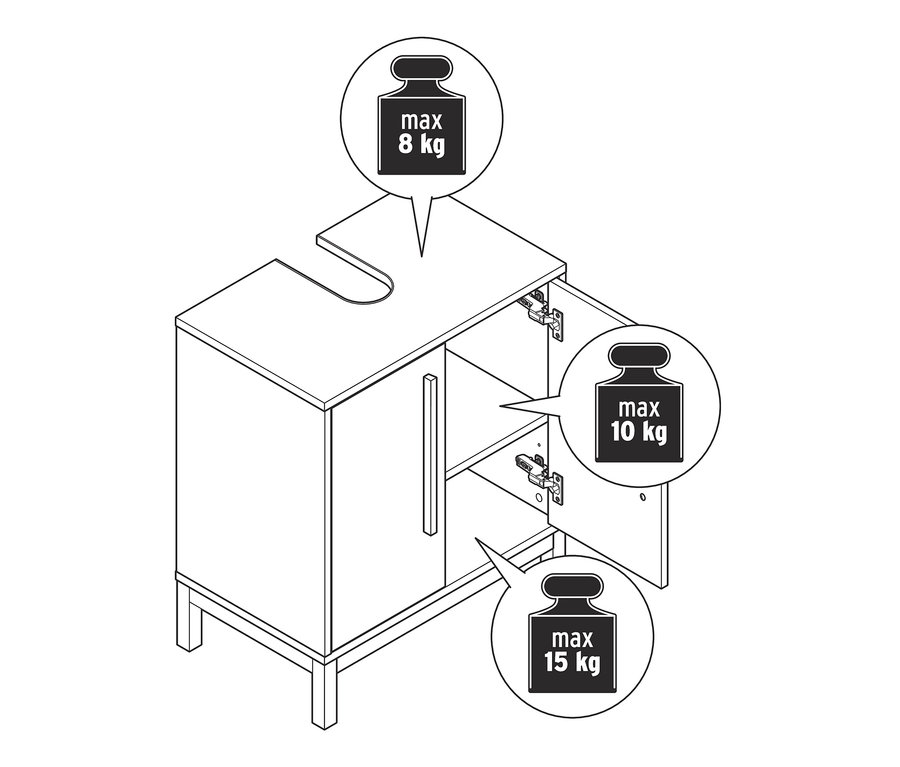 max
8 kg

max
10 kg

max
15 kg