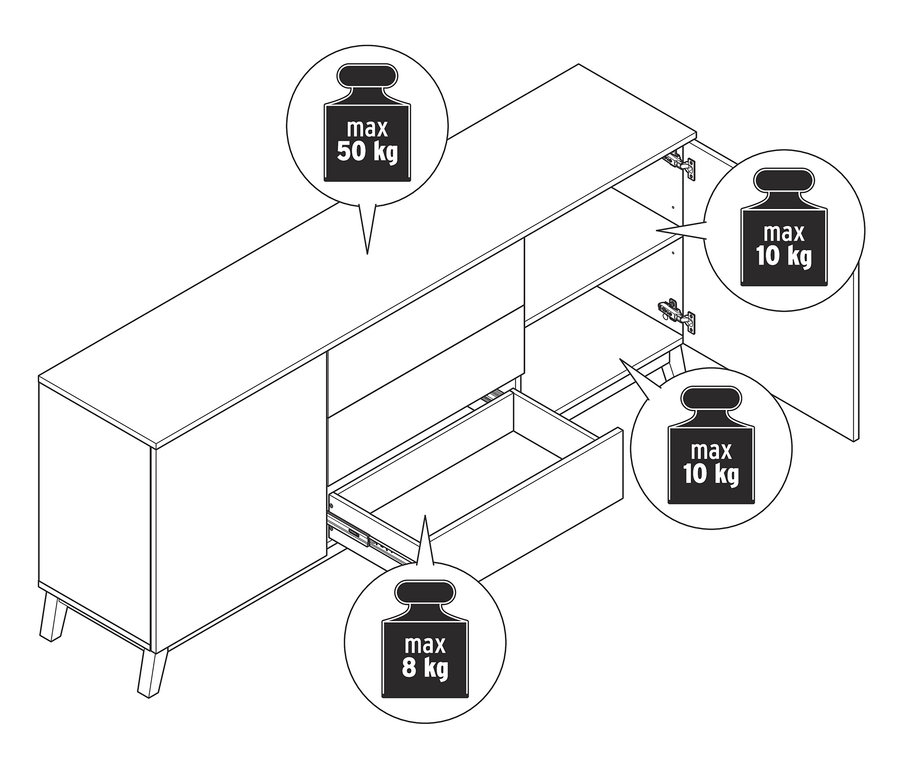 max
50 kg

max
10 kg

max
10 kg

max
8 kg