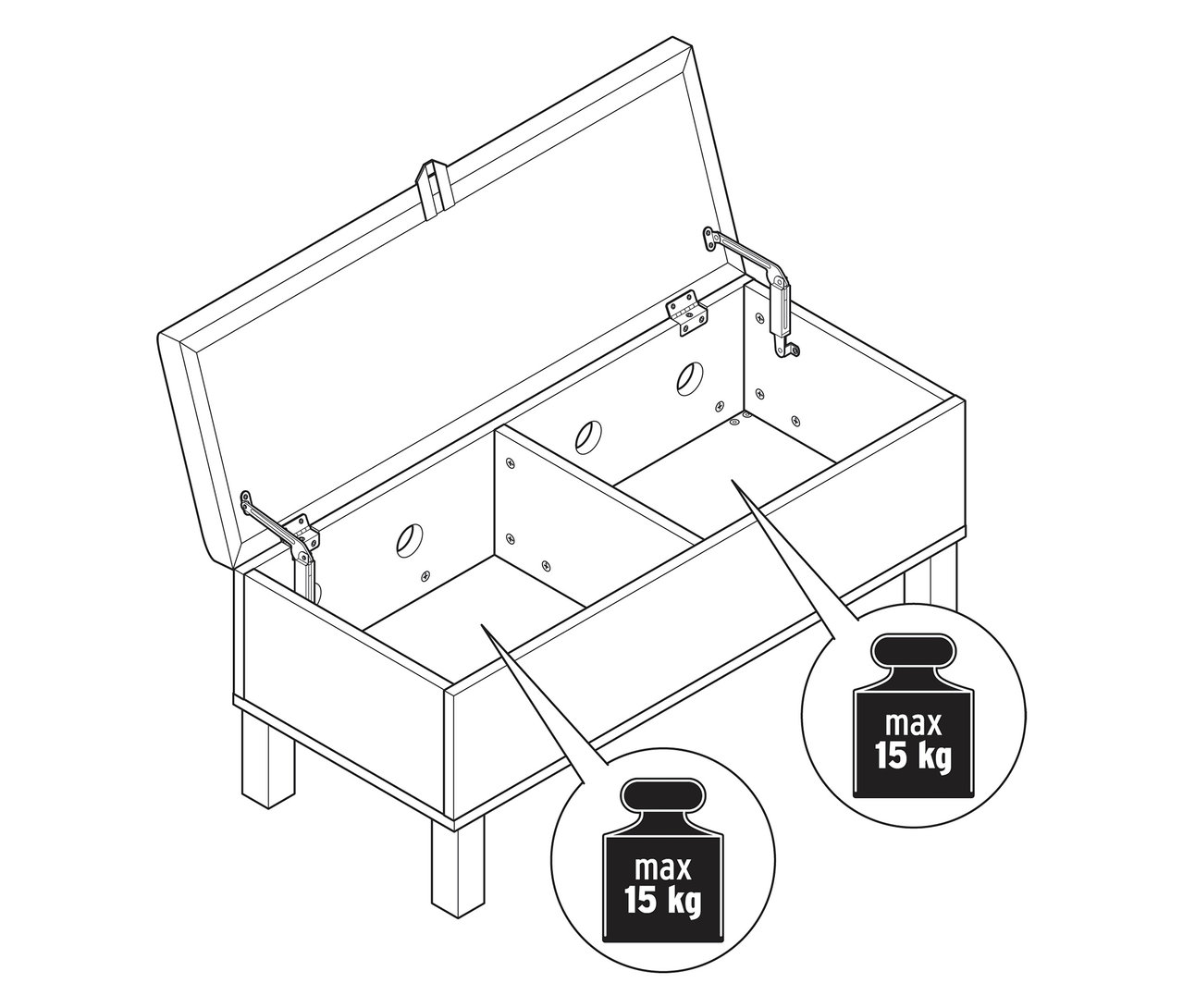 max
15 kg

max
15 kg