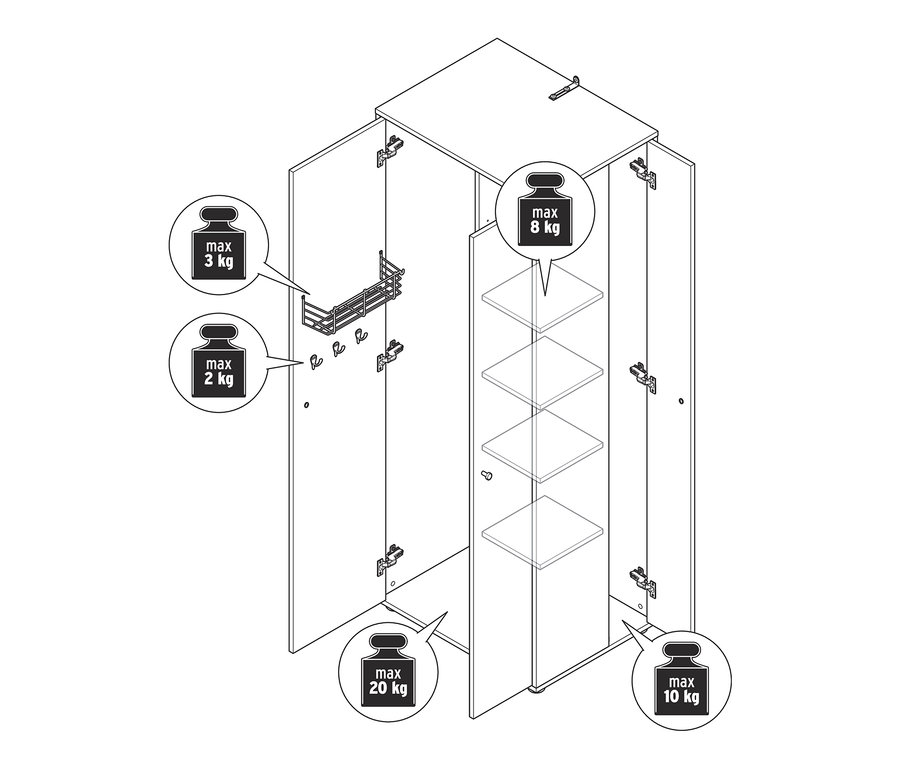 max
3 kg

max
2 kg

max
8 kg

max
20 kg

max
10 kg