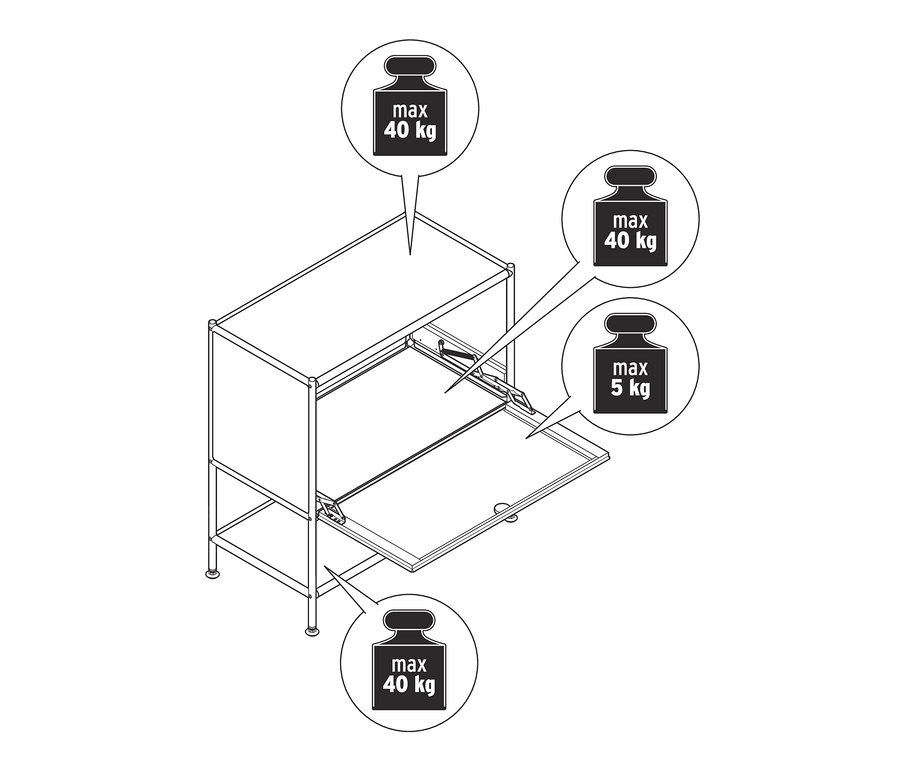 max
40 kg

max
40 kg

max
5 kg

max
40 kg