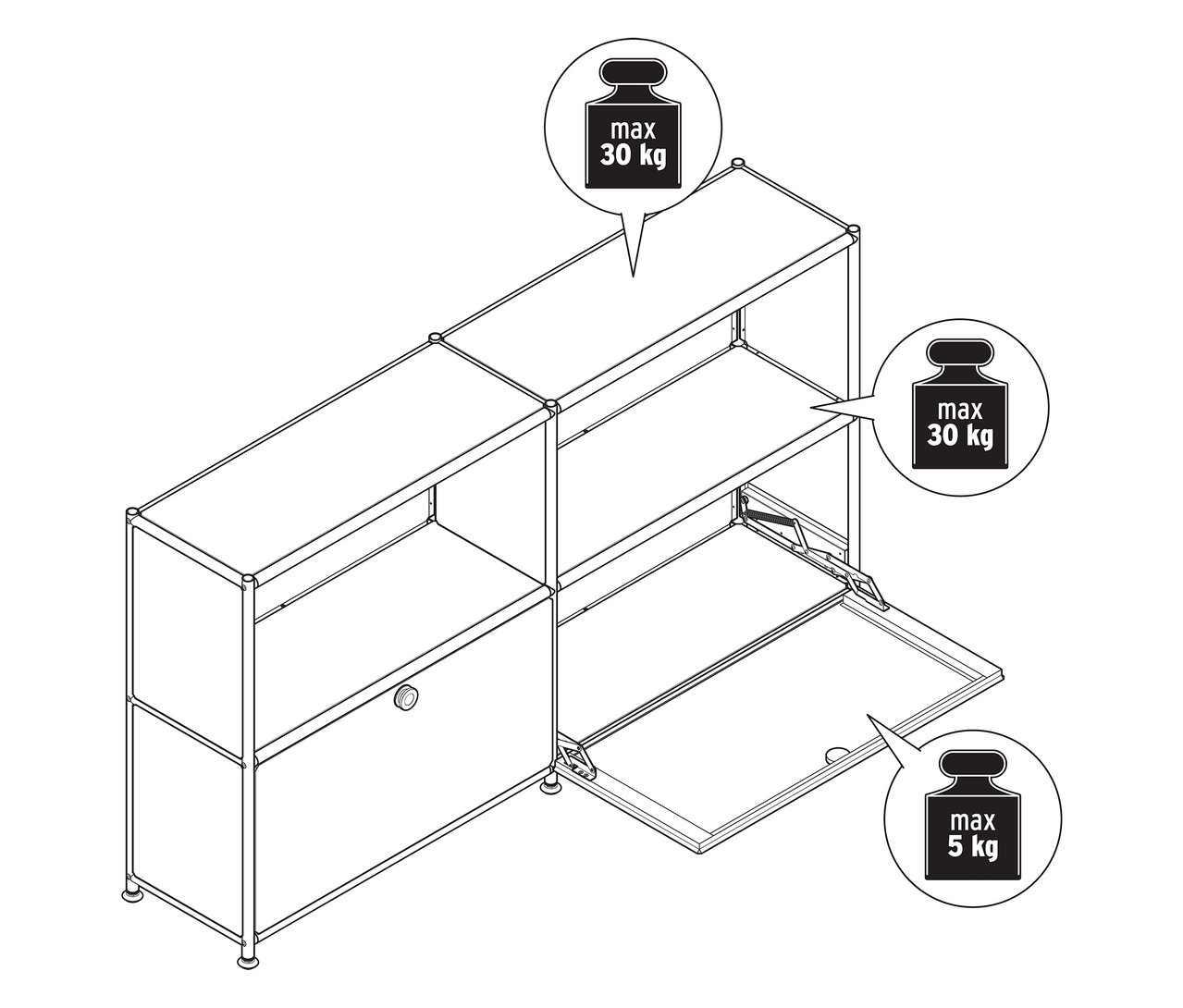 max
30 kg

max
30 kg

max
5 kg