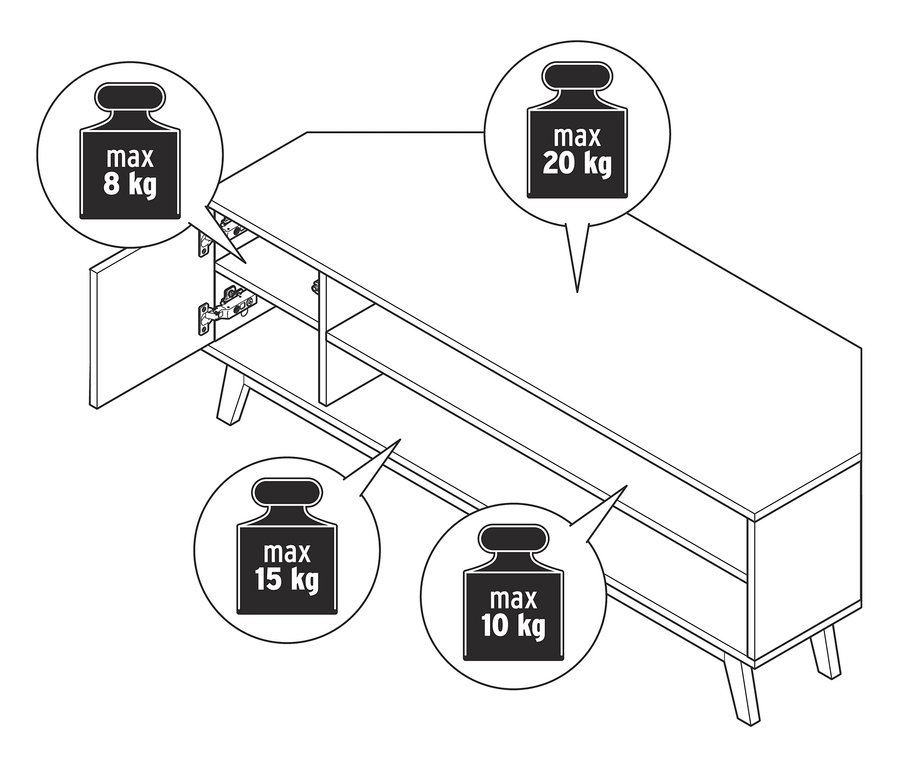 max
8 kg

max
20 kg

max
15 kg

max
10 kg