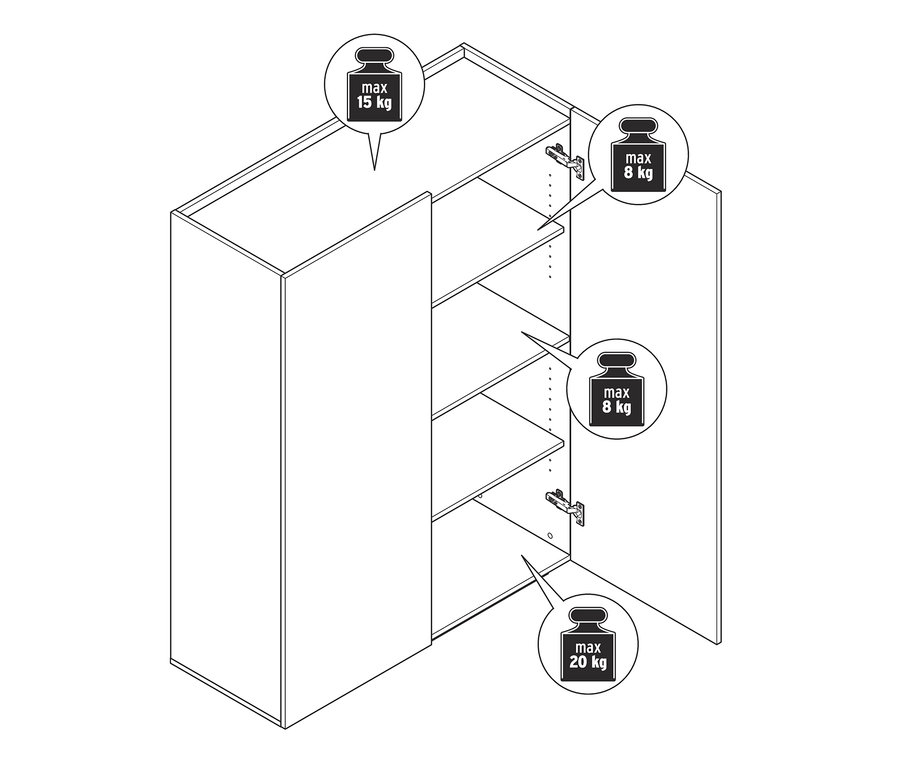 max
15 kg

max
8 kg

max
8 kg

max
20 kg