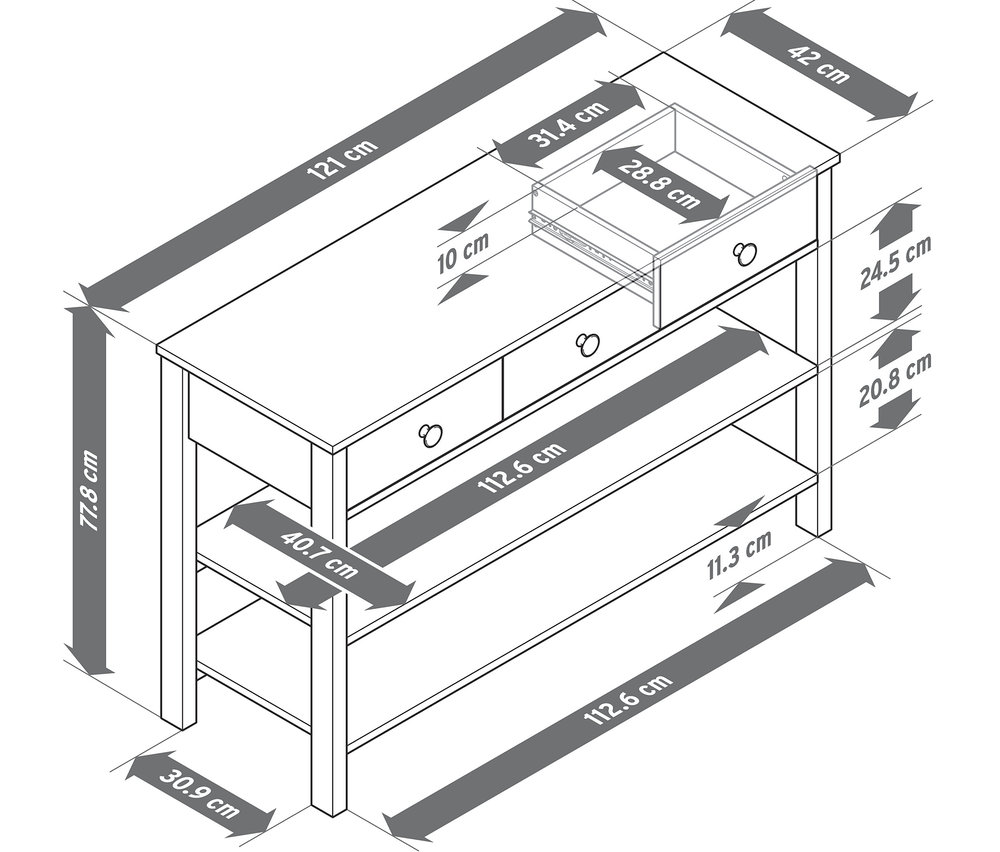 121 cm
42 cm
31.4 cm
28.8 cm
10 cm
24.5 cm
20.8 cm
77.8 cm
112.6 cm
40.7 cm
11.3 cm
112.6 cm
30.9 cm