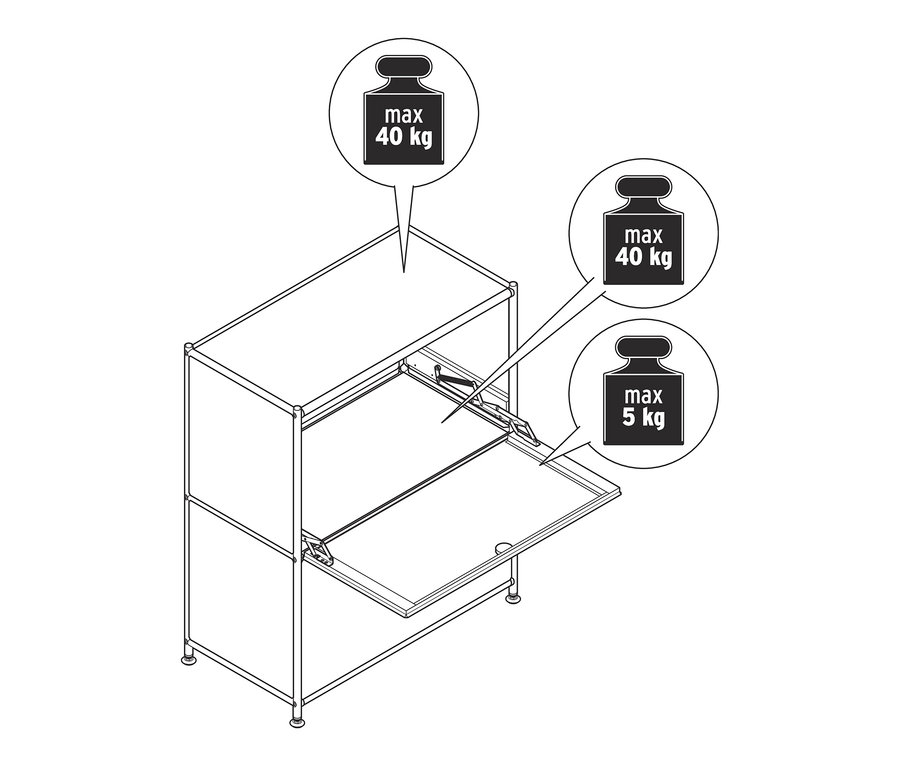 max
40 kg

max
40 kg

max
5 kg