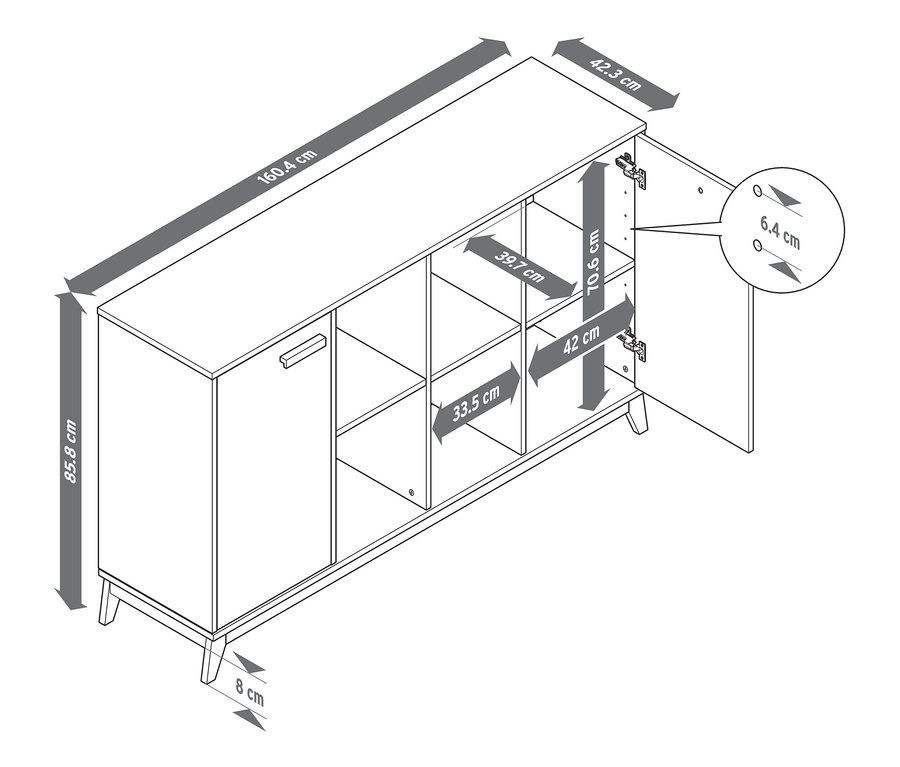 160.4 cm
42.3 cm
6.4 cm
39.7 cm
70.6 cm
42 cm
33.5 cm
85.8 cm
8 cm